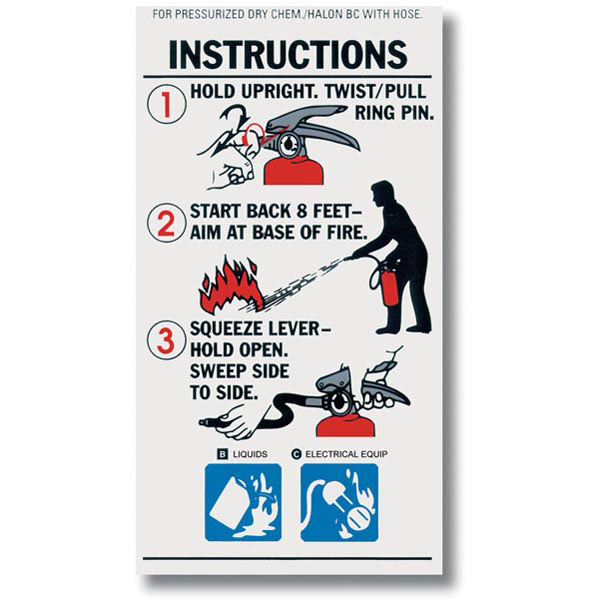 FOR PRESSURIZED DRY CHEM./HALON BC WITH HOSE.

INSTRUCTIONS

1 HOLD UPRIGHT. TWIST/PULL RING PIN.

2 START BACK 8 FEET– AIM AT BASE OF FIRE.

3 SQUEEZE LEVER– HOLD OPEN. SWEEP SIDE TO SIDE.

B LIQUIDS
C ELECTRICAL EQUIP